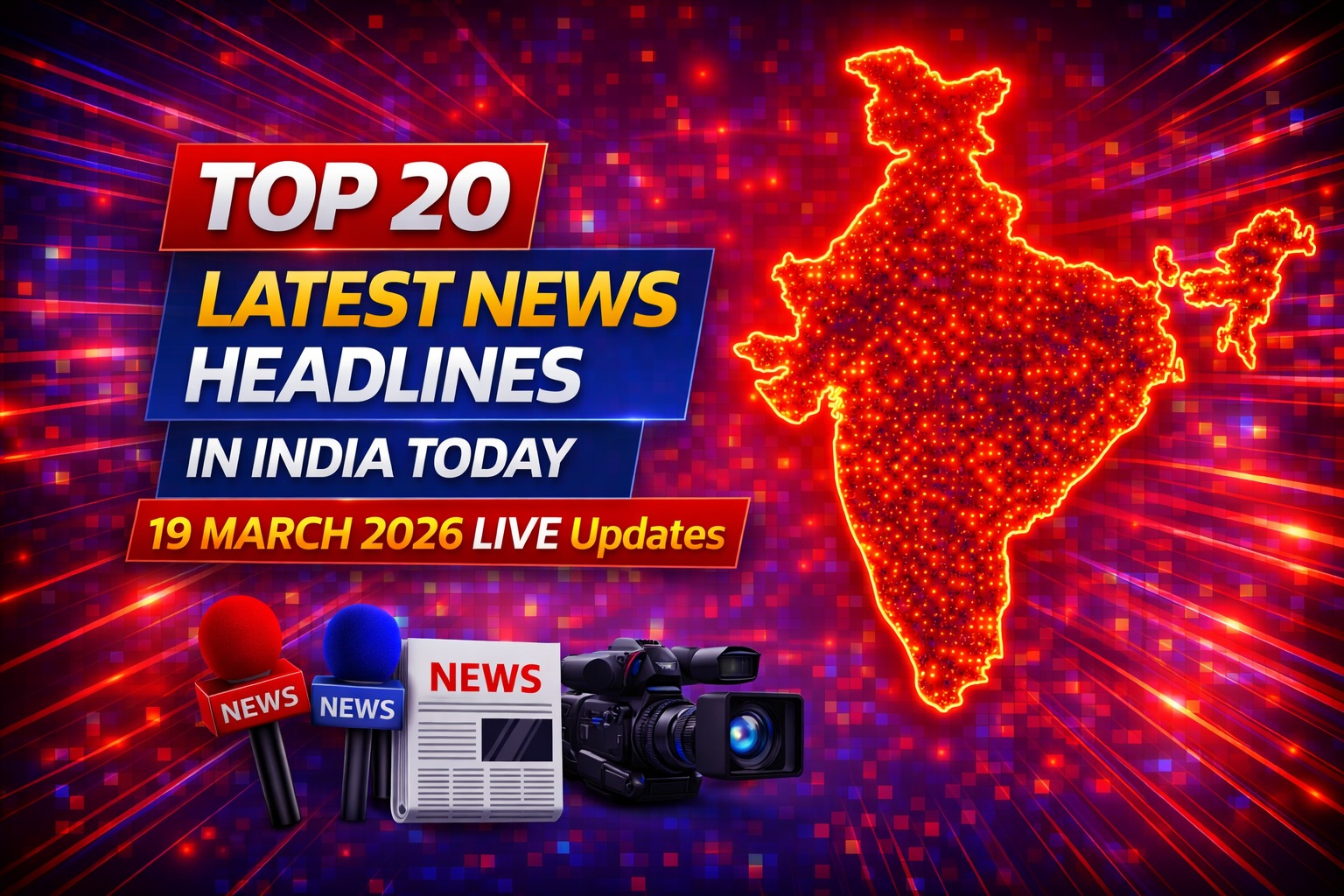 TOP 20
LATEST NEWS
HEADLINES
IN INDIA TODAY
19 MARCH 2026 LIVE Updates

NEWS
NEWS
NEWS